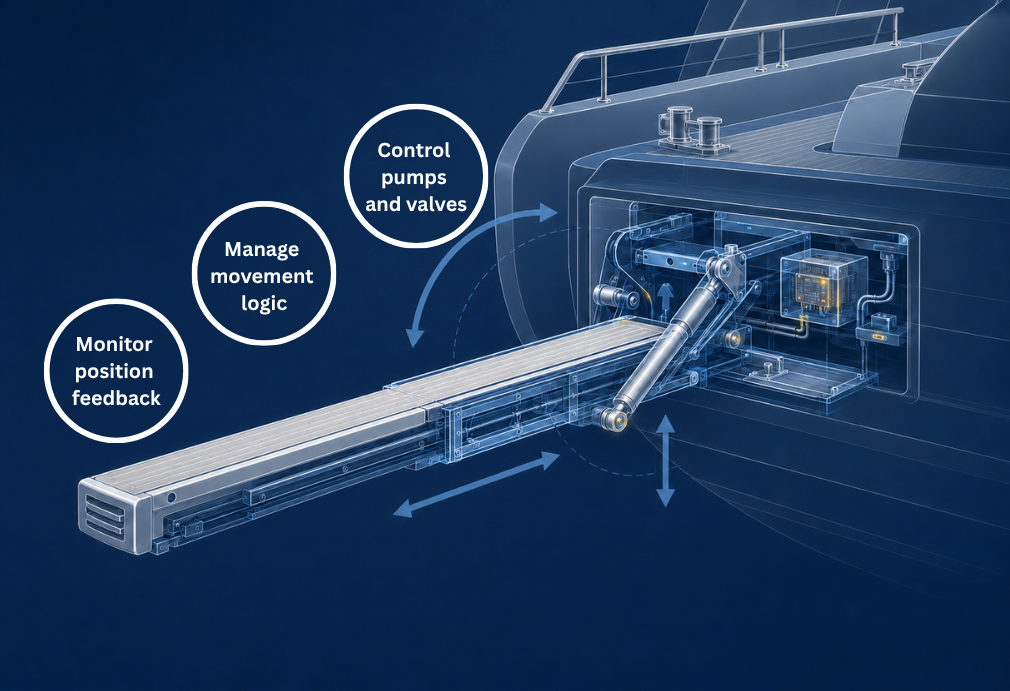 Control pumps and valves

Manage movement logic

Monitor position feedback