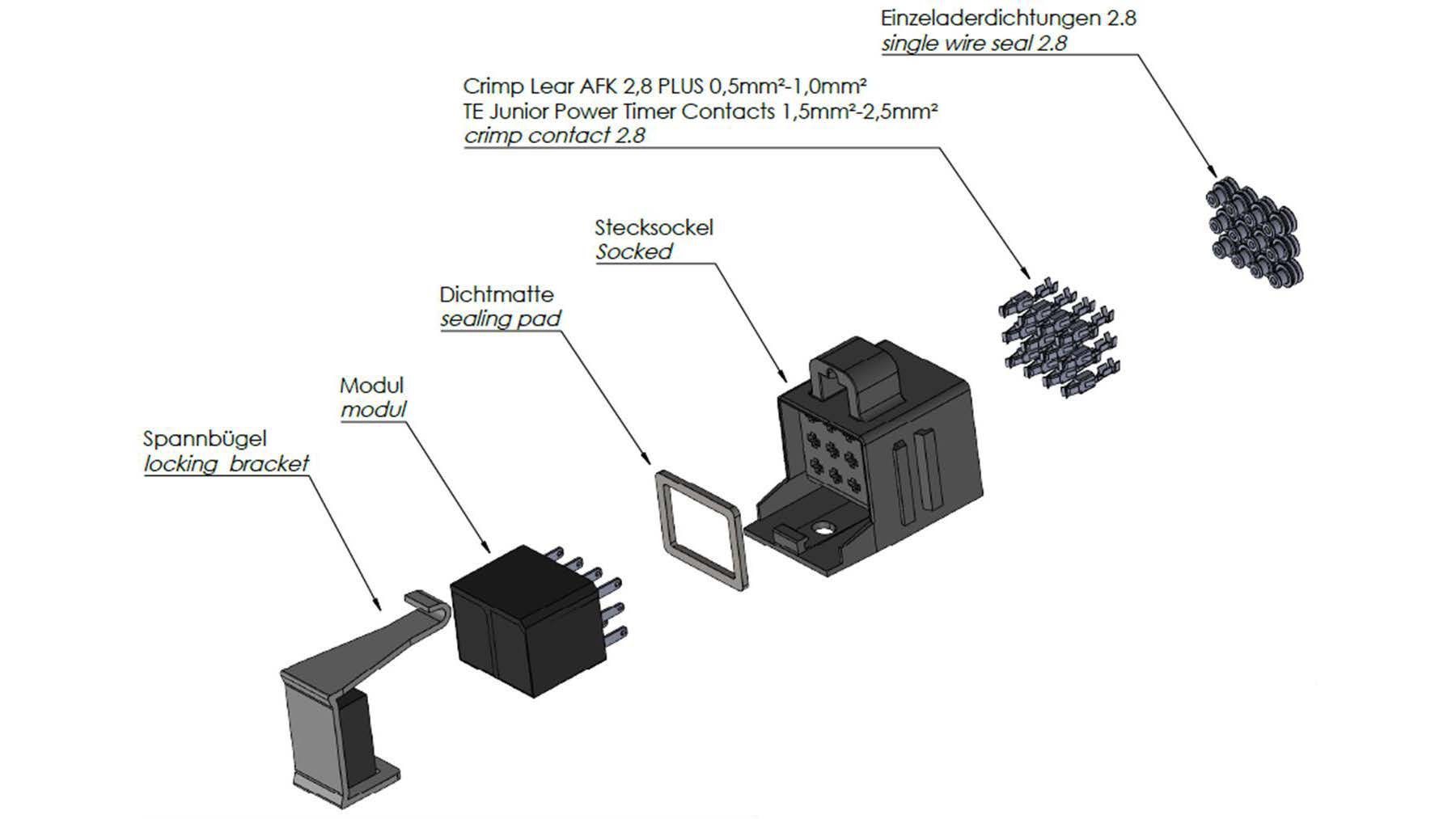 Einzeladerdichtungen 2.8
single wire seal 2.8

Crimp Lear AFK 2,8 PLUS 0,5mm²-1,0mm²
TE Junior Power Timer Contacts 1,5mm²-2,5mm²
crimp contact 2.8

Stecksockel
Socked

Dichtmatte
sealing pad

Modul
modul

Spannbügel
locking bracket